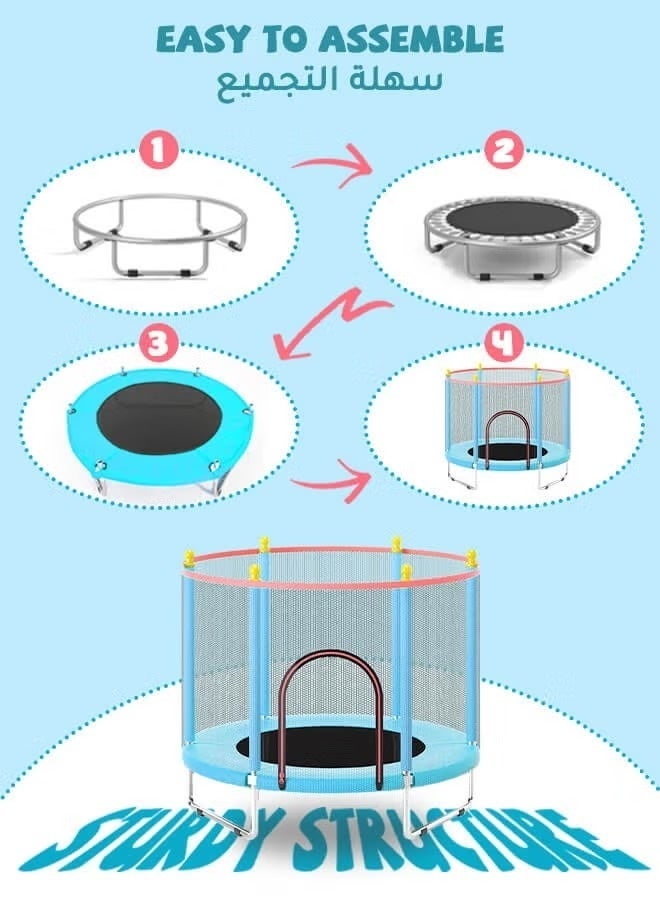 EASY TO ASSEMBLE
سهلة التجميع

1

2

3

4

STURDY STRUCTURE